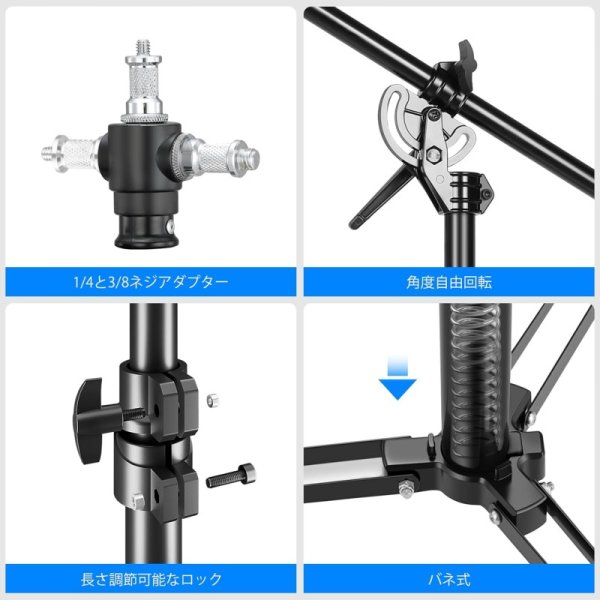 1/4と3/8ネジアダプター

角度自由回転

長さ調節可能なロック

バネ式