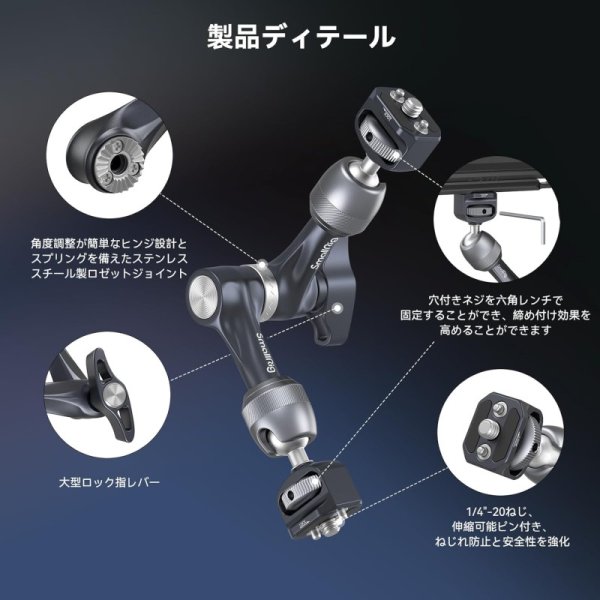 製品ディテール

角度調整が簡単なヒンジ設計とスプリングを備えたステンレススチール製ロゼットジョイント

SmallRig

SmallRig

穴付きネジを六角レンチで固定することができ、締め付け効果を高めることができます

大型ロック指レバー

1/4"-20ねじ、伸縮可能ピン付き、ねじれ防止と安全性を強化